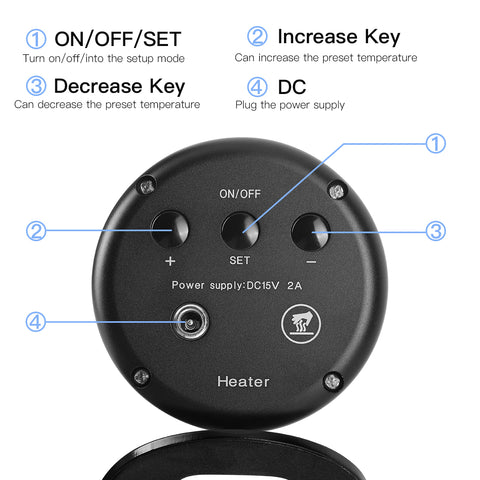 ① ON/OFF/SET
Turn on/off/into the setup mode

② Increase Key
Can increase the preset temperature

③ Decrease Key
Can decrease the preset temperature

④ DC
Plug the power supply

①

ON/OFF

②

③

+

SET

−

Power supply:DC15V 2A

④

Heater